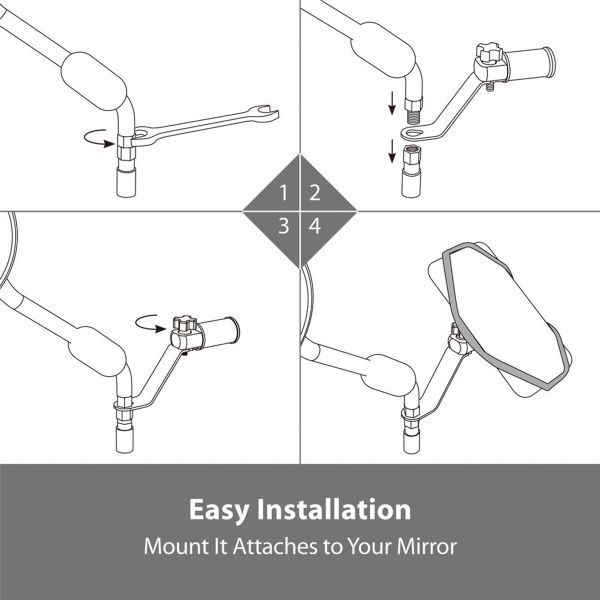 1 2
3 4

Easy Installation
Mount It Attaches to Your Mirror