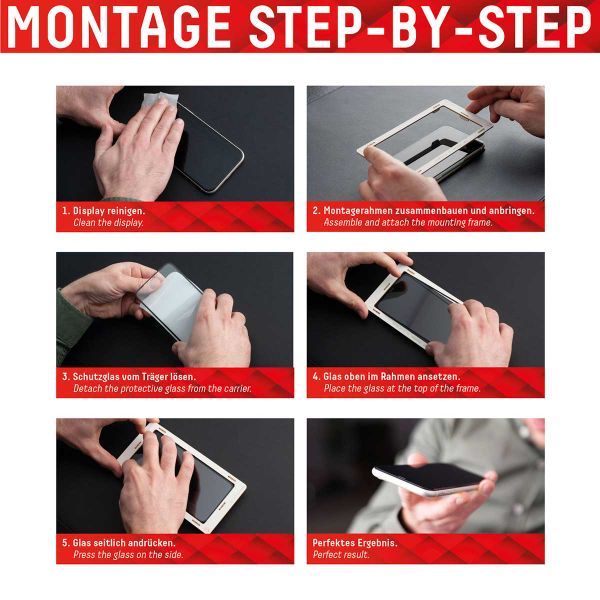 MONTAGE STEP-BY-STEP

1. Display reinigen.
Clean the display.

2. Montagerahmen zusammenbauen und anbringen.
Assemble and attach the mounting frame.

3. Schutzglas vom Träger lösen.
Detach the protective glass from the carrier.

4. Glas oben im Rahmen ansetzen.
Place the glass at the top of the frame.

5. Glas seitlich andrücken.
Press the glass on the side.

Perfektes Ergebnis.
Perfect result.