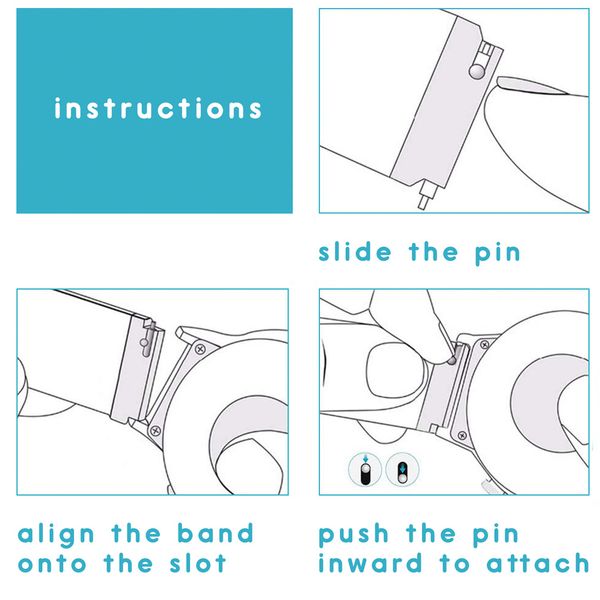 instructions

slide the pin

align the band onto the slot

push the pin inward to attach