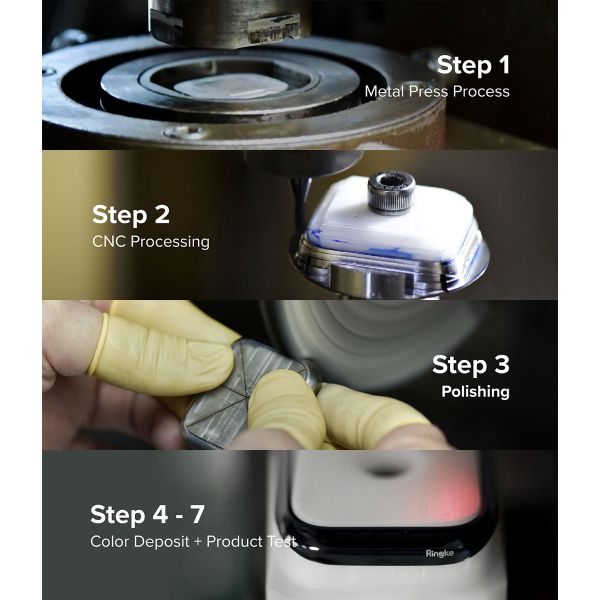 Step 1
Metal Press Process

Step 2
CNC Processing

Step 3
Polishing

Step 4 - 7
Color Deposit + Product Test

Ringke