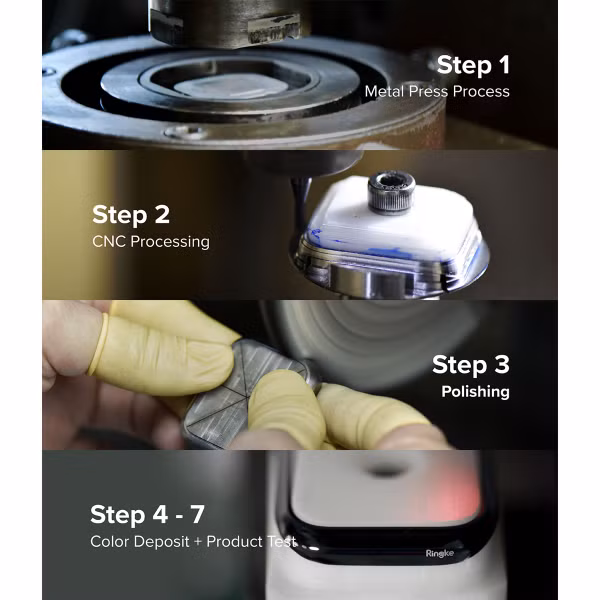 Step 1
Metal Press Process

Step 2
CNC Processing

Step 3
Polishing

Step 4 - 7
Color Deposit + Product Test

Ringke